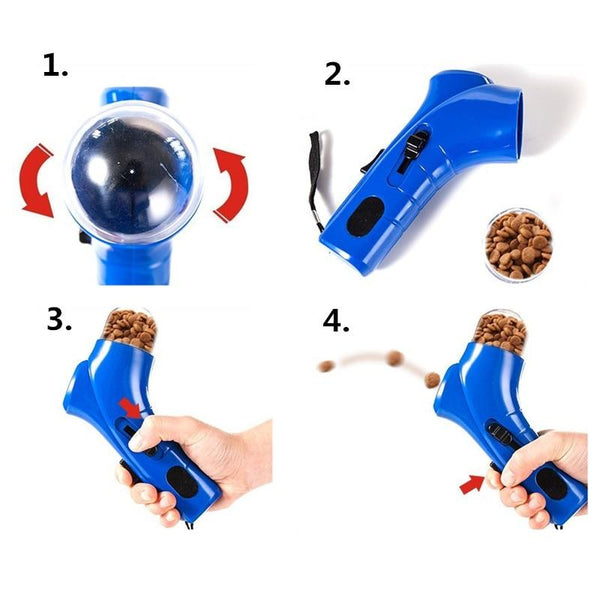 1.

2.

3.

4.