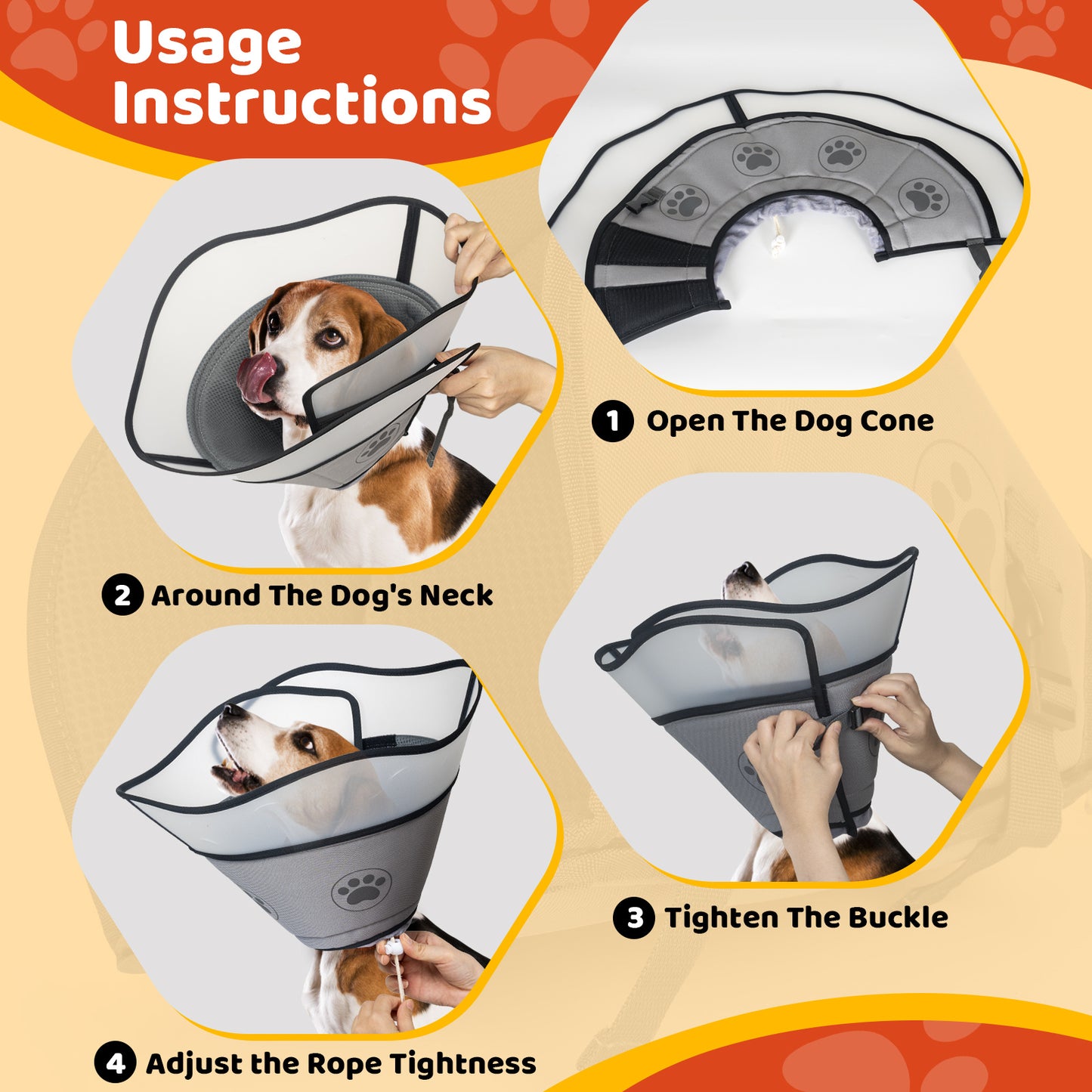 Usage Instructions

1 Open The Dog Cone

2 Around The Dog's Neck

3 Tighten The Buckle

4 Adjust the Rope Tightness